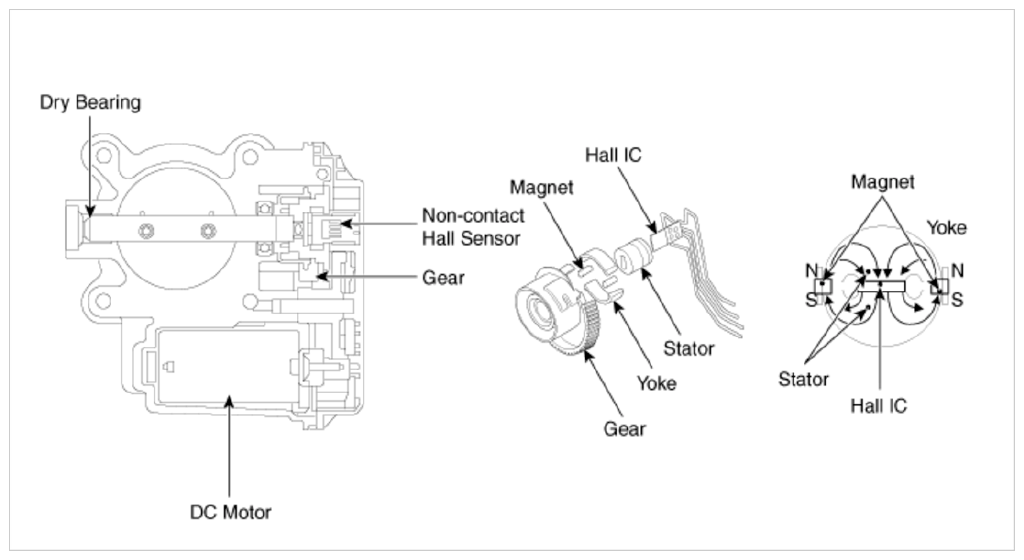 Dry Bearing
Non-contact Hall Sensor
Gear
DC Motor

Hall IC
Magnet
Stator
Yoke
Gear

Magnet
Yoke
N
S
N
S
Stator
Hall IC