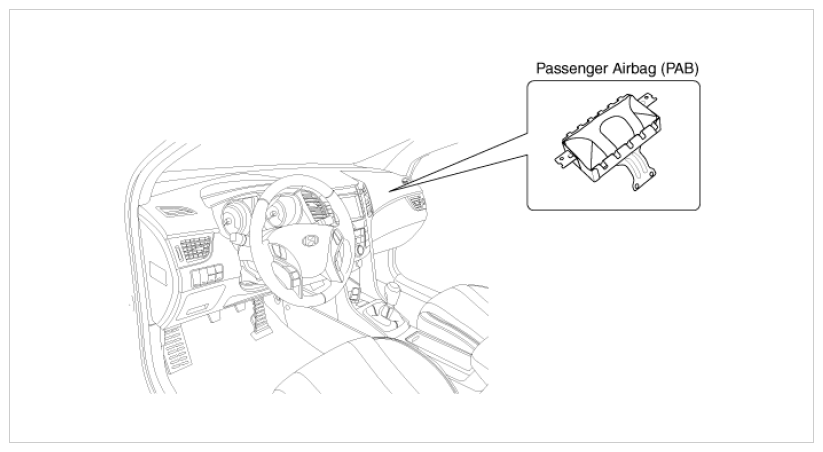 Passenger Airbag (PAB)