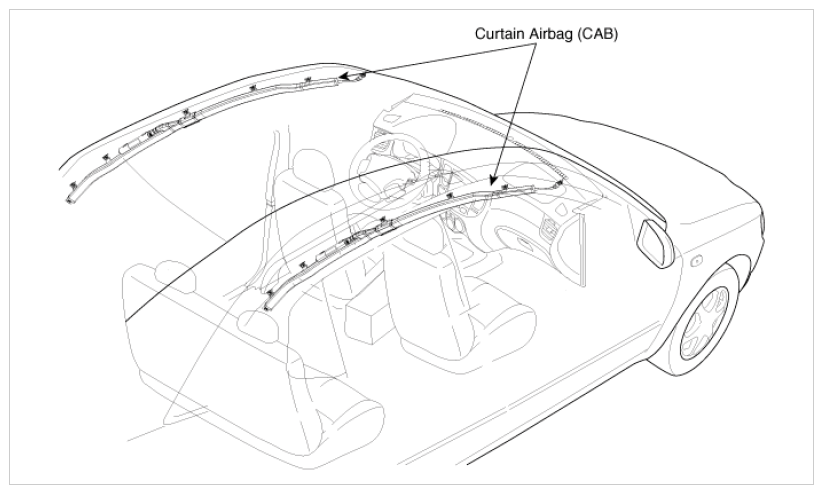 Curtain Airbag (CAB)