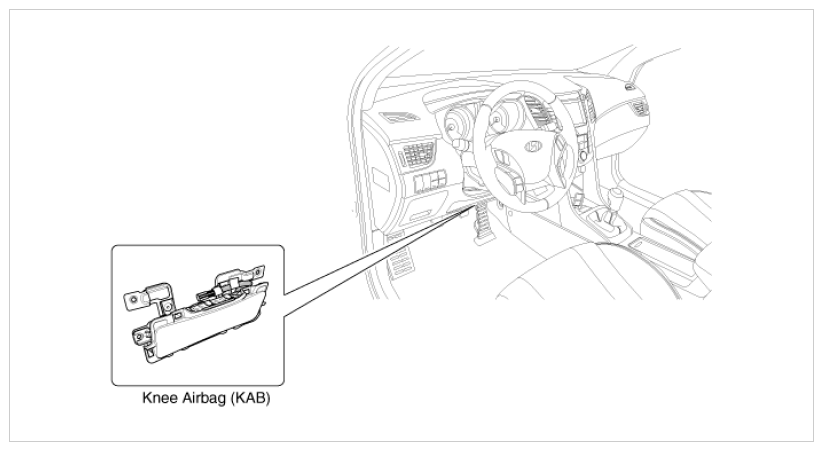 Knee Airbag (KAB)