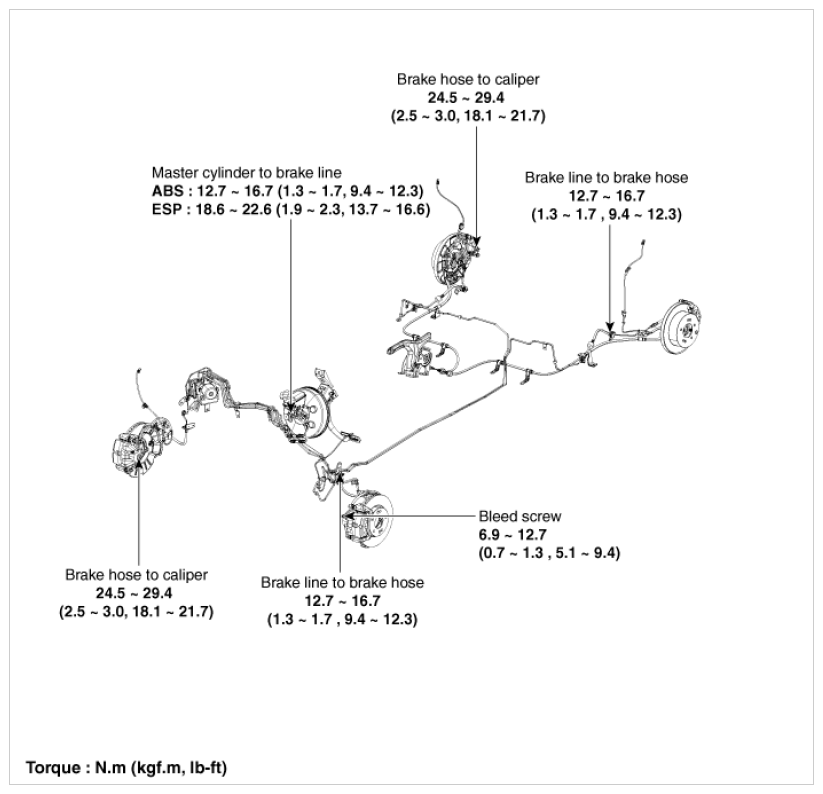 Brake hose to caliper
24.5 ~ 29.4
(2.5 ~ 3.0, 18.1 ~ 21.7)

Master cylinder to brake line
ABS : 12.7 ~ 16.7 (1.3 ~ 1.7, 9.4 ~ 12.3)
ESP : 18.6 ~ 22.6 (1.9 ~ 2.3, 13.7 ~ 16.6)

Brake line to brake hose
12.7 ~ 16.7
(1.3 ~ 1.7 , 9.4 ~ 12.3)

Bleed screw
6.9 ~ 12.7
(0.7 ~ 1.3 , 5.1 ~ 9.4)

Brake hose to caliper
24.5 ~ 29.4
(2.5 ~ 3.0, 18.1 ~ 21.7)

Brake line to brake hose
12.7 ~ 16.7
(1.3 ~ 1.7 , 9.4 ~ 12.3)

Torque : N.m (kgf.m, lb-ft)