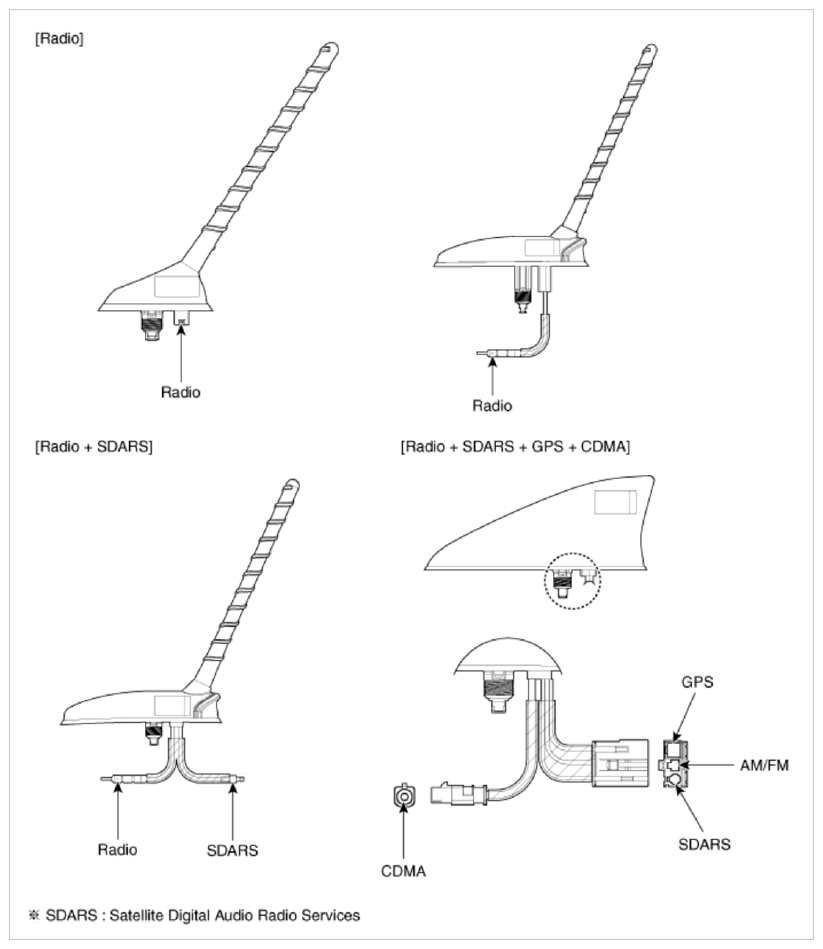 [Radio]

Radio

Radio

[Radio + SDARS]

Radio

SDARS

[Radio + SDARS + GPS + CDMA]

GPS

AM/FM

SDARS

CDMA

※ SDARS : Satellite Digital Audio Radio Services