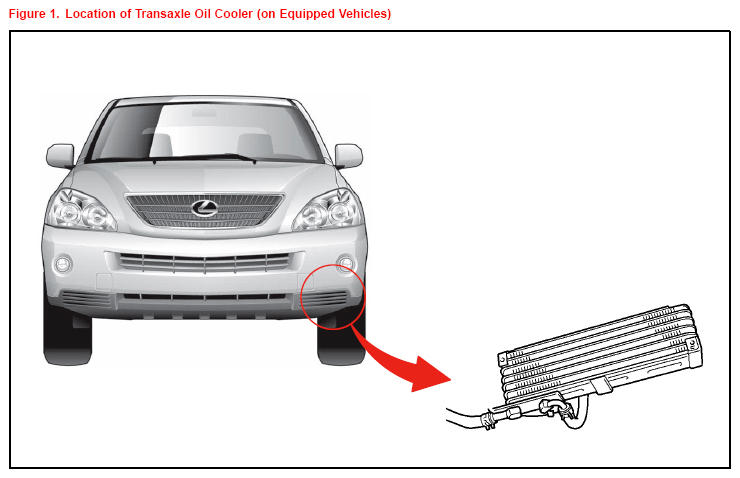 Figure 1. Location of Transaxle Oil Cooler (on Equipped Vehicles)