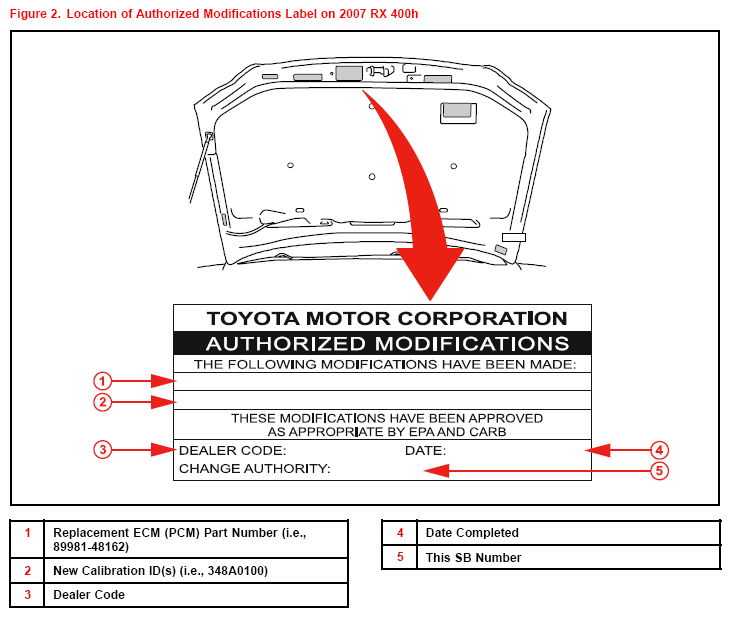 Figure 2. Location of Authorized Modifications Label on 2007 RX 400h

TOYOTA MOTOR CORPORATION
AUTHORIZED MODIFICATIONS
THE FOLLOWING MODIFICATIONS HAVE BEEN MADE:

1
2

THESE MODIFICATIONS HAVE BEEN APPROVED AS APPROPRIATE BY EPA AND CARB

3
DEALER CODE:
DATE:
4
CHANGE AUTHORITY:
5

| 1 | Replacement ECM (PCM) Part Number (i.e., 89981-48162) |
|---|---|
| 2 | New Calibration ID(s) (i.e., 348A0100) |
| 3 | Dealer Code |

| 4 | Date Completed |
|---|---|
| 5 | This SB Number |