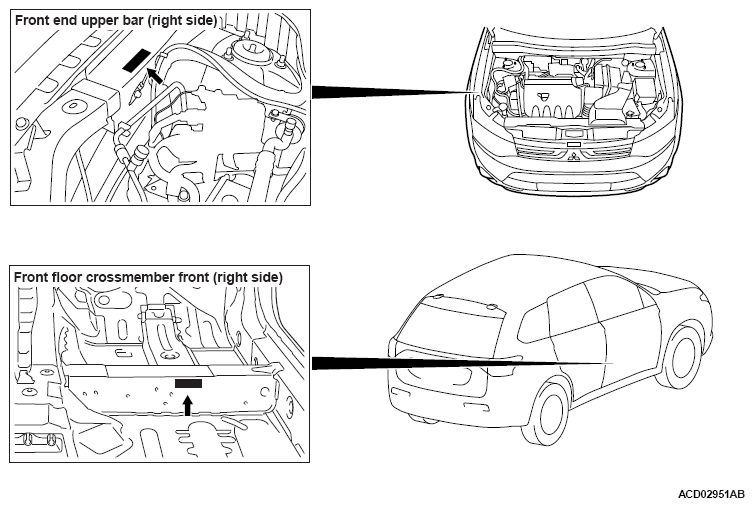 Front end upper bar (right side)

Front floor crossmember front (right side)

ACD02951AB