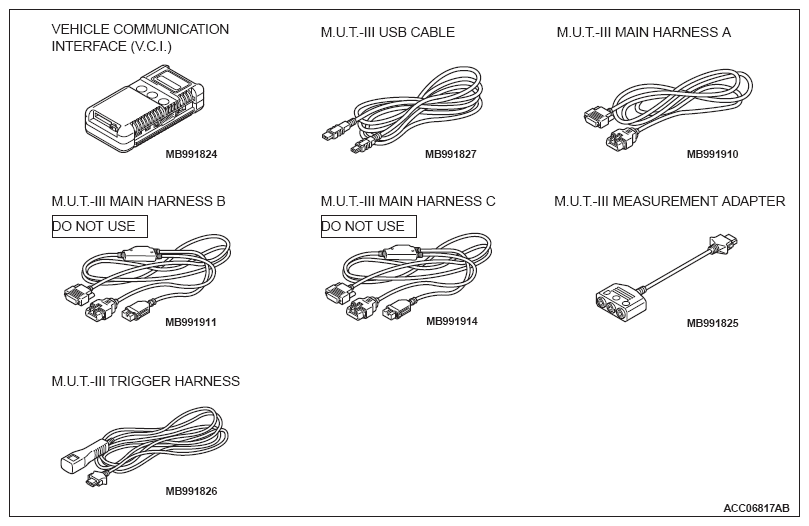 VEHICLE COMMUNICATION INTERFACE (V.C.I.)

MB991824

M.U.T.-III USB CABLE

MB991827

M.U.T.-III MAIN HARNESS A

MB991910

M.U.T.-III MAIN HARNESS B

DO NOT USE

MB991911

M.U.T.-III MAIN HARNESS C

DO NOT USE

MB991914

M.U.T.-III MEASUREMENT ADAPTER

MB991825

M.U.T.-III TRIGGER HARNESS

MB991826

ACC06817AB