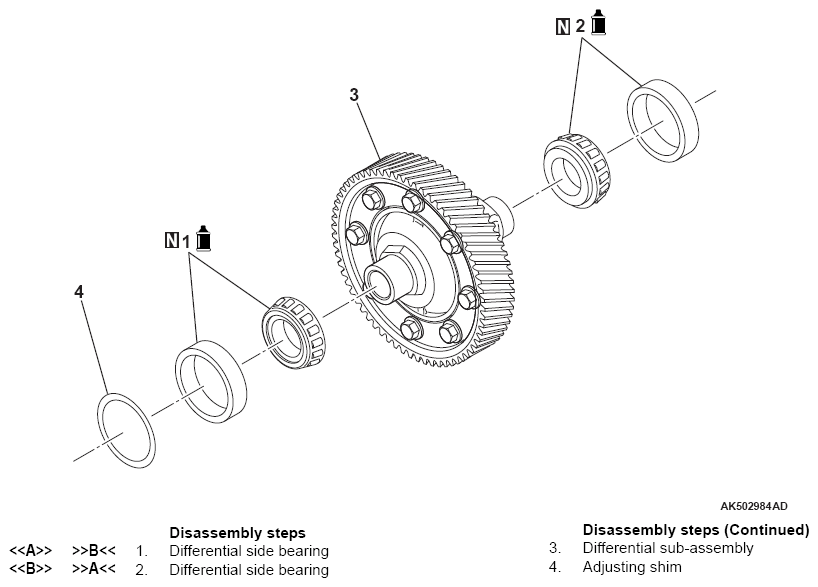 N 2

3

N 1

4

AK502984AD

Disassembly steps
<<A>> >>B<< 1. Differential side bearing
<<B>> >>A<< 2. Differential side bearing

Disassembly steps (Continued)
3. Differential sub-assembly
4. Adjusting shim