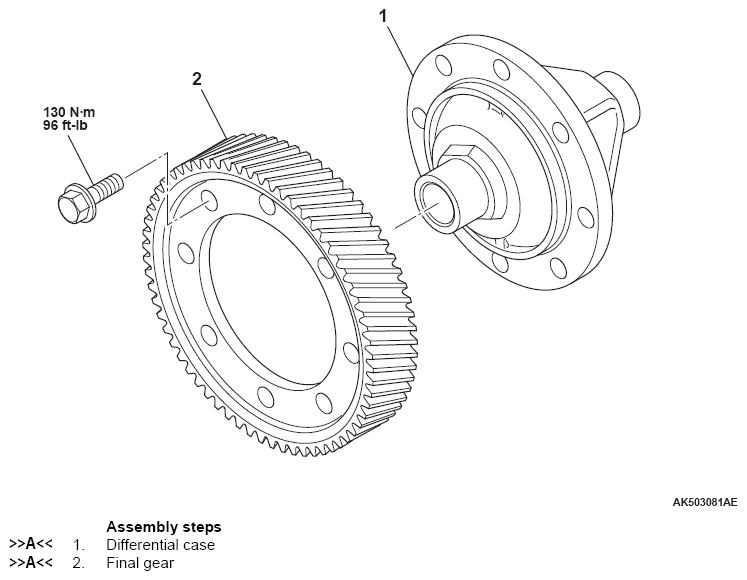 1

2

130 N·m
96 ft-lb

AK503081AE

Assembly steps

>>A<< 1. Differential case

>>A<< 2. Final gear