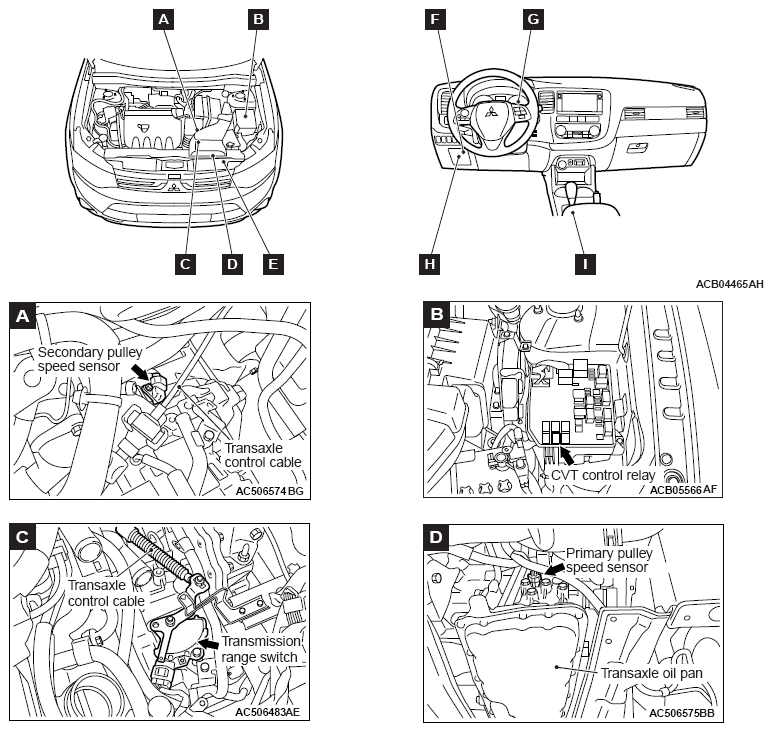 A B C D E F G H I

ACB04465AH

A
Secondary pulley speed sensor
Transaxle control cable
AC506574BG

B
CVT control relay
ACB05566AF

C
Transaxle control cable
Transmission range switch
AC506483AE

D
Primary pulley speed sensor
Transaxle oil pan
AC506575BB