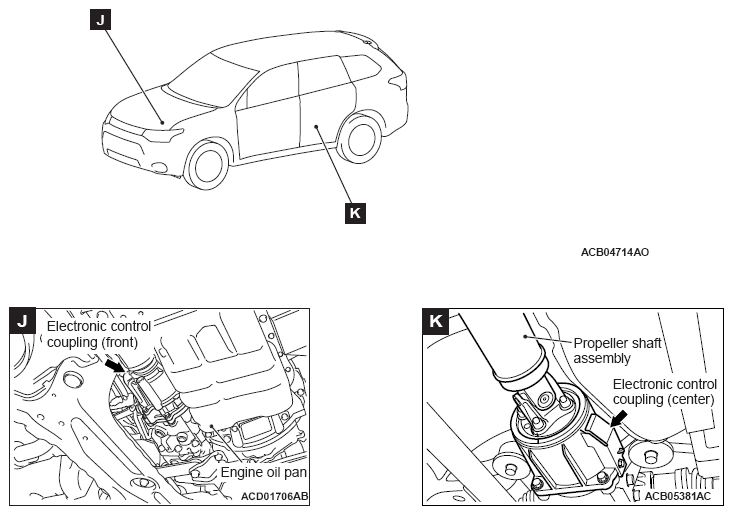 J

K

ACB04714AO

J

Electronic control coupling (front)

Engine oil pan

ACD01706AB

K

Propeller shaft assembly

Electronic control coupling (center)

ACB05381AC