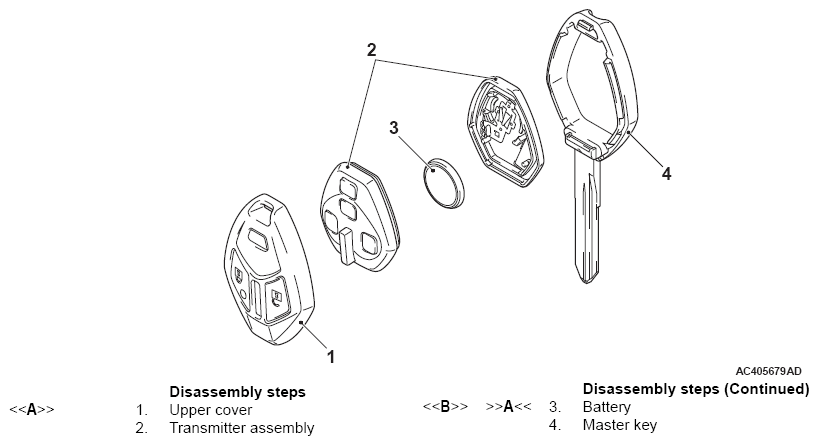 2

3

4

1

AC405679AD

Disassembly steps

<<A>> 1. Upper cover

2. Transmitter assembly

Disassembly steps (Continued)

<<B>> >>A<< 3. Battery

4. Master key