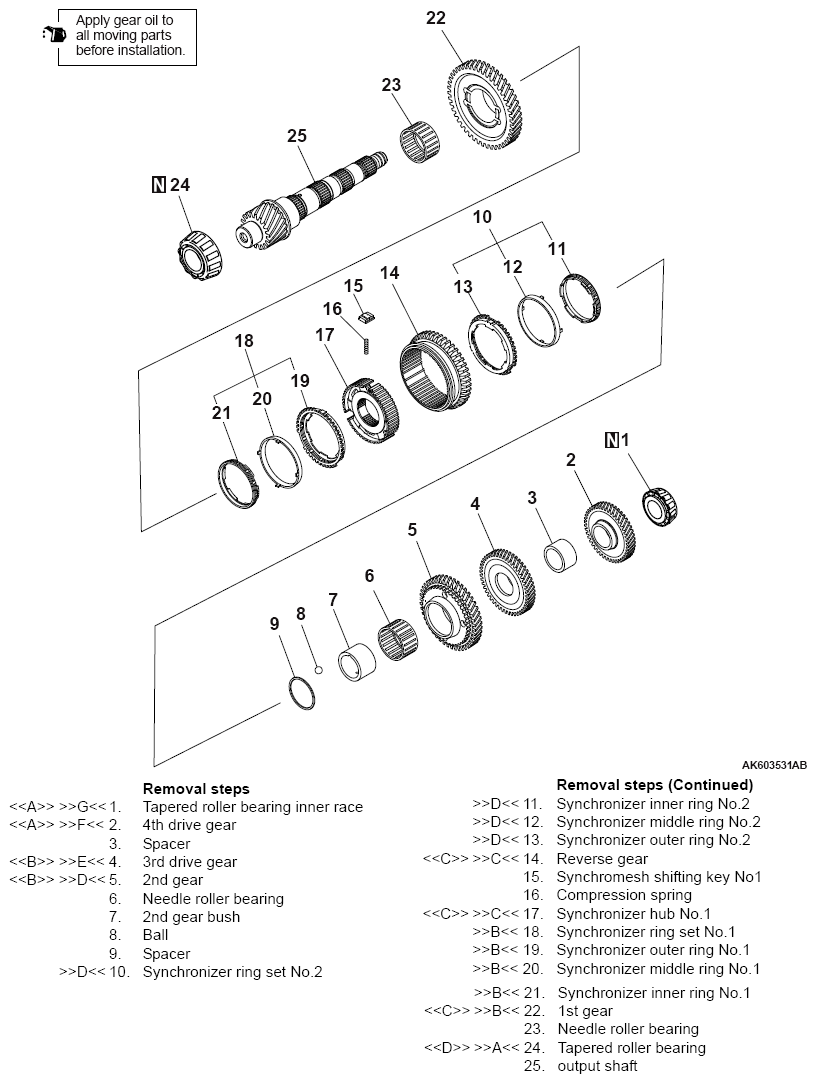 Apply gear oil to all moving parts before installation.

22
23
25
N 24
10
11
12
13
14
15
16
17
18
19
20
21
N 1
2
3
4
5
6
7
8
9

AK603531AB

Removal steps
<<A>> >>G<< 1. Tapered roller bearing inner race
<<A>> >>F<< 2. 4th drive gear
3. Spacer
<<B>> >>E<< 4. 3rd drive gear
<<B>> >>D<< 5. 2nd gear
6. Needle roller bearing
7. 2nd gear bush
8. Ball
9. Spacer
>>D<< 10. Synchronizer ring set No.2

Removal steps (Continued)
>>D<< 11. Synchronizer inner ring No.2
>>D<< 12. Synchronizer middle ring No.2
>>D<< 13. Synchronizer outer ring No.2
<<C>> >>C<< 14. Reverse gear
15. Synchromesh shifting key No1
16. Compression spring
<<C>> >>C<< 17. Synchronizer hub No.1
>>B<< 18. Synchronizer ring set No.1
>>B<< 19. Synchronizer outer ring No.1
>>B<< 20. Synchronizer middle ring No.1
>>B<< 21. Synchronizer inner ring No.1
<<C>> >>B<< 22. 1st gear
23. Needle roller bearing
<<D>> >>A<< 24. Tapered roller bearing
25. output shaft