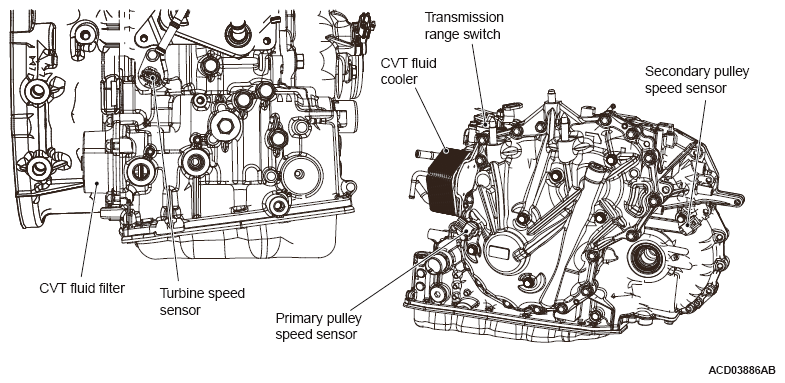 Transmission range switch

CVT fluid cooler

Secondary pulley speed sensor

CVT fluid filter

Turbine speed sensor

Primary pulley speed sensor

ACD03886AB