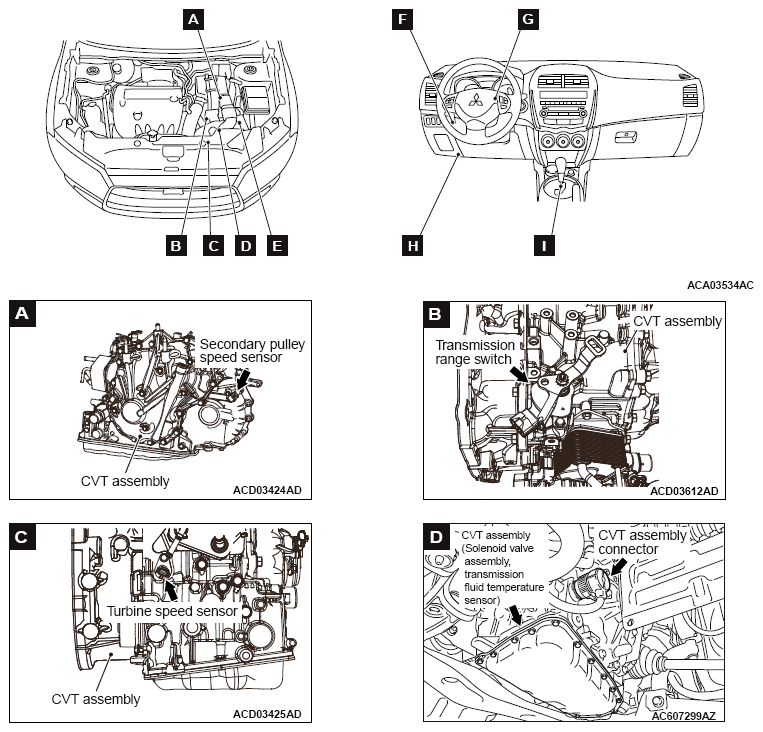 A

B C D E

F G

H I

ACA03534AC

A
Secondary pulley speed sensor
CVT assembly
ACD03424AD

B
CVT assembly
Transmission range switch
ACD03612AD

C
Turbine speed sensor
CVT assembly
ACD03425AD

D
CVT assembly (Solenoid valve assembly, transmission fluid temperature sensor)
CVT assembly connector
AC607299AZ