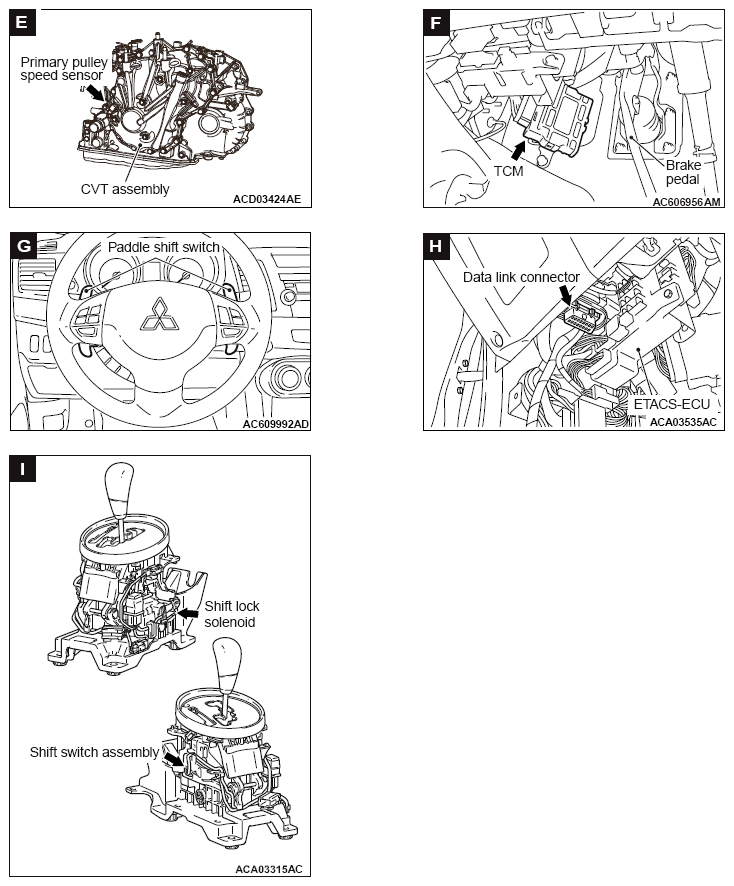 E

Primary pulley speed sensor

CVT assembly

ACD03424AE

F

TCM

Brake pedal

AC606956AM

G

Paddle shift switch

AC609992AD

H

Data link connector

ETACS-ECU

ACA03535AC

I

Shift lock solenoid

Shift switch assembly

ACA03315AC