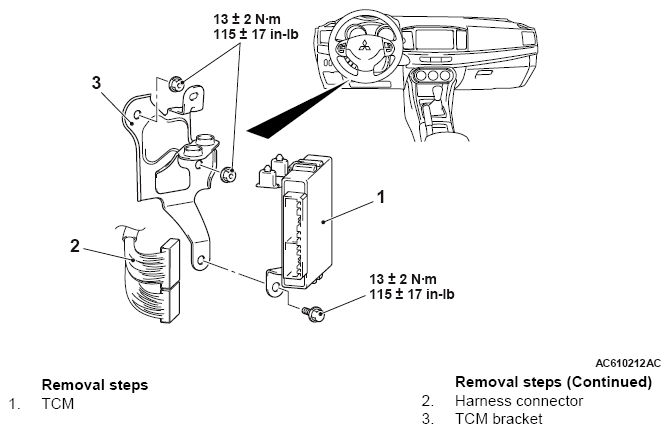 13 ± 2 N·m
115 ± 17 in-lb

3

1

2

13 ± 2 N·m
115 ± 17 in-lb

AC610212AC

Removal steps
1. TCM

Removal steps (Continued)
2. Harness connector
3. TCM bracket