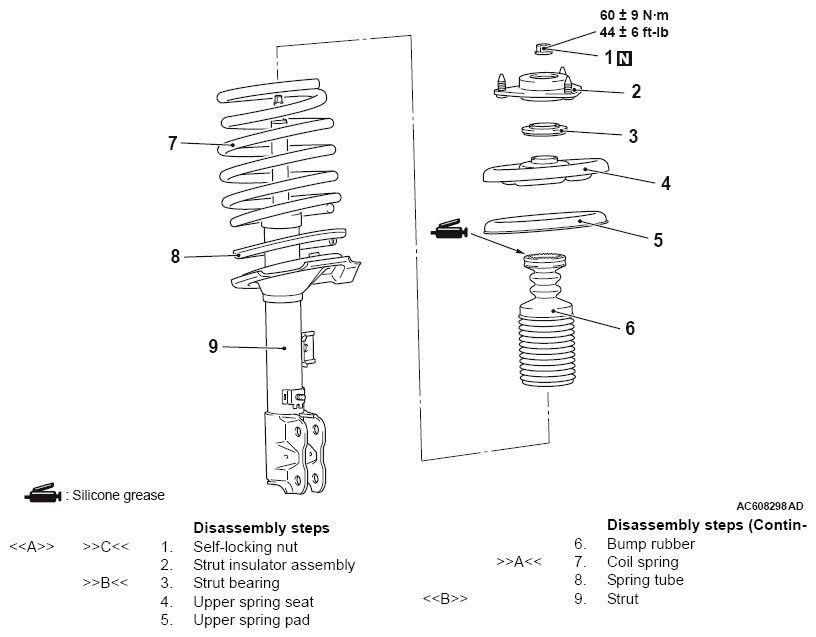 60 ± 9 N·m
44 ± 6 ft-lb

1 N
2
3
4
5
6
7
8
9

: Silicone grease

AC608298AD

Disassembly steps
<<A>> >>C<< 1. Self-locking nut
2. Strut insulator assembly
>>B<< 3. Strut bearing
4. Upper spring seat
5. Upper spring pad

Disassembly steps (Contin-
6. Bump rubber
>>A<< 7. Coil spring
8. Spring tube
<<B>> 9. Strut