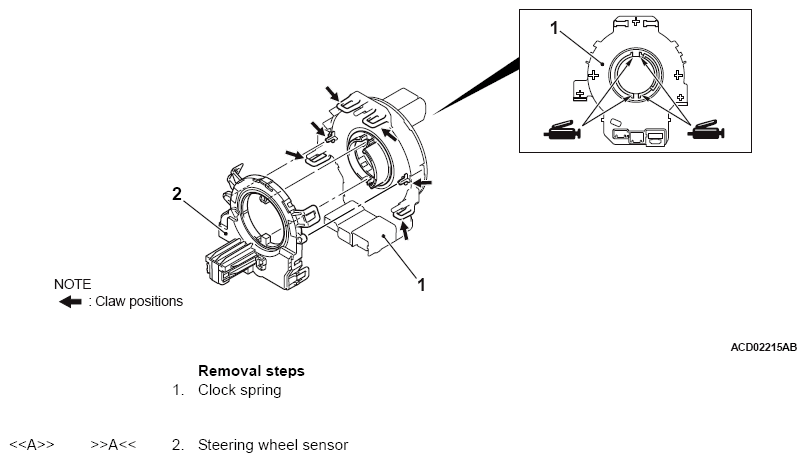 1

2

1

NOTE
: Claw positions

ACD02215AB

Removal steps

1. Clock spring

<<A>> >>A<< 2. Steering wheel sensor