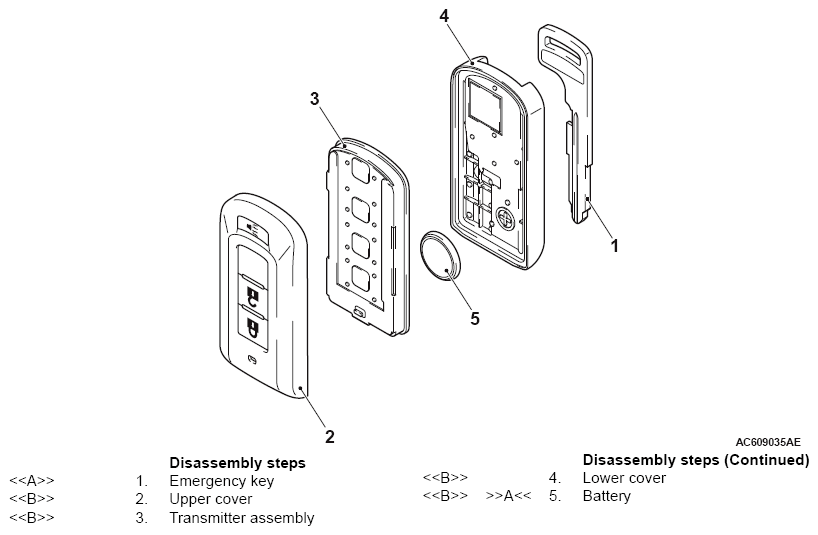 4

3

1

5

2

AC609035AE

Disassembly steps
<<A>> 1. Emergency key
<<B>> 2. Upper cover
<<B>> 3. Transmitter assembly

Disassembly steps (Continued)
<<B>> 4. Lower cover
<<B>> >>A<< 5. Battery