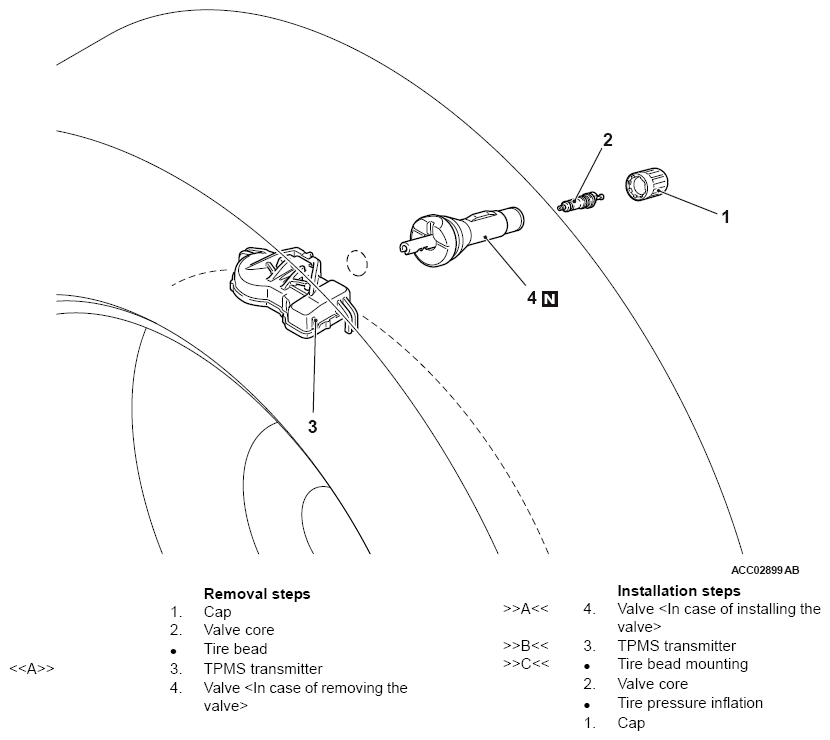 2
1
4 N
3
ACC02899 AB

Removal steps
1. Cap
2. Valve core
• Tire bead
<<A>> 3. TPMS transmitter
4. Valve <In case of removing the valve>

Installation steps
>>A<< 4. Valve <In case of installing the valve>
>>B<< 3. TPMS transmitter
>>C<< • Tire bead mounting
2. Valve core
• Tire pressure inflation
1. Cap