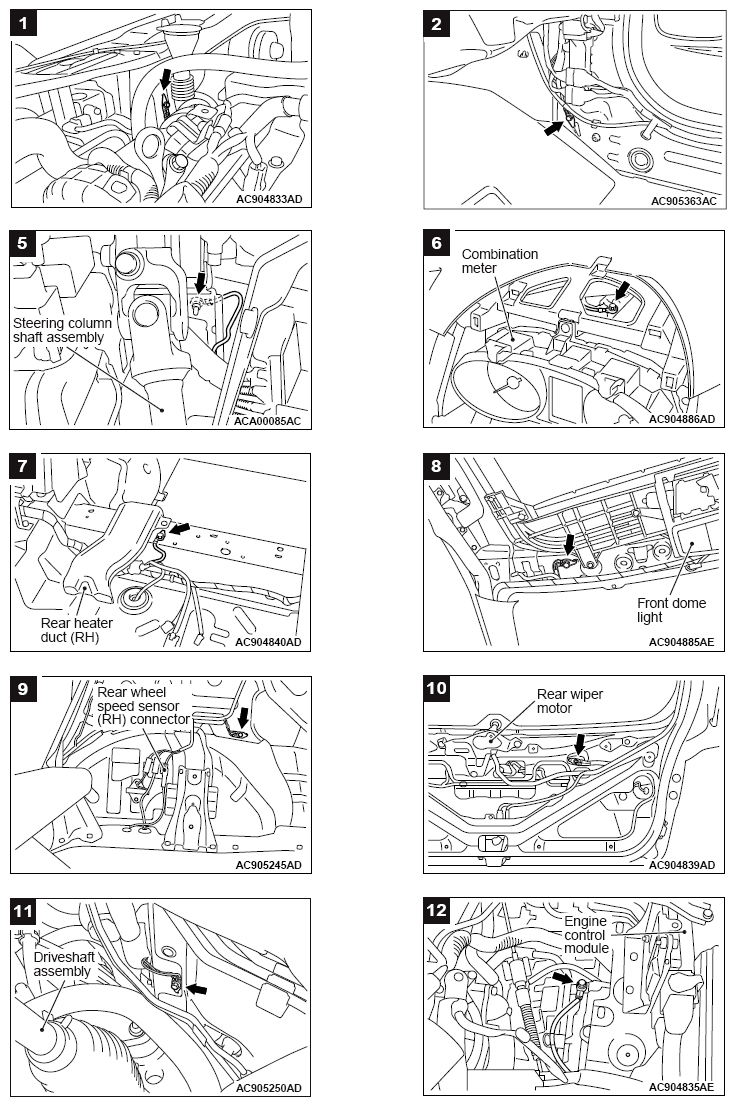 1

AC904833AD

2

AC905363AC

5

Steering column shaft assembly

ACA00085AC

6

Combination meter

AC904886AD

7

Rear heater duct (RH)

AC904840AD

8

Front dome light

AC904885AE

9

Rear wheel speed sensor (RH) connector

AC905245AD

10

Rear wiper motor

AC904839AD

11

Driveshaft assembly

AC905250AD

12

Engine control module

AC904835AE