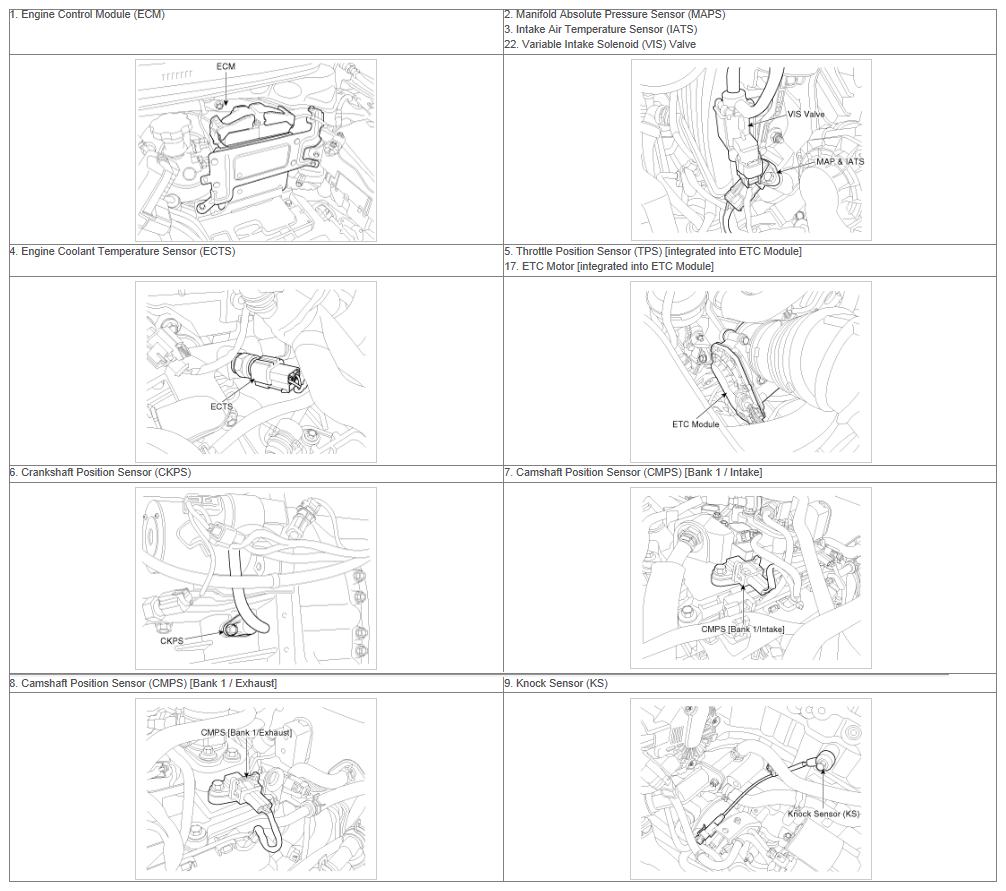 | 1. Engine Control Module (ECM) | 2. Manifold Absolute Pressure Sensor (MAPS) 3. Intake Air Temperature Sensor (IATS) 22. Variable Intake Solenoid (VIS) Valve |
|---|---|
| ECM | VIS Valve MAP & IATS |
| 4. Engine Coolant Temperature Sensor (ECTS) | 5. Throttle Position Sensor (TPS) [integrated into ETC Module] 17. ETC Motor [integrated into ETC Module] |
| ECTS | ETC Module |
| 6. Crankshaft Position Sensor (CKPS) | 7. Camshaft Position Sensor (CMPS) [Bank 1 / Intake] |
| CKPS | CMPS [Bank 1/Intake] |
| 8. Camshaft Position Sensor (CMPS) [Bank 1 / Exhaust] | 9. Knock Sensor (KS) |
| CMPS [Bank 1/Exhaust] | Knock Sensor (KS) |