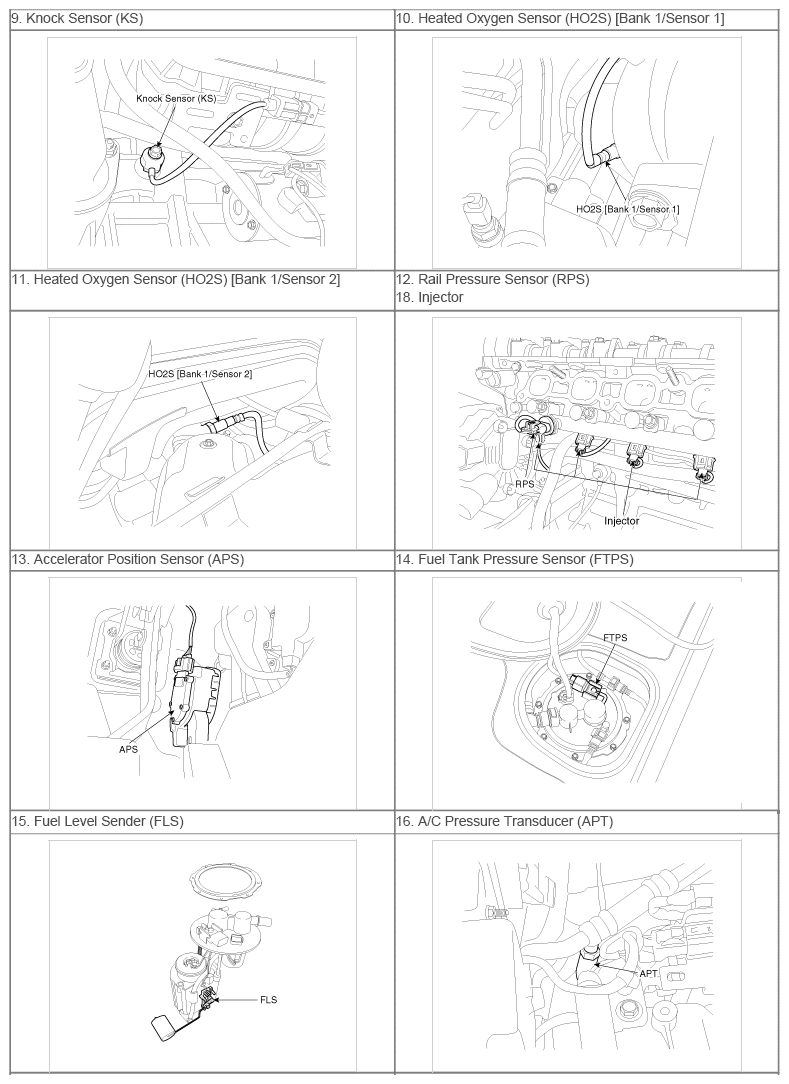 | 9. Knock Sensor (KS) | 10. Heated Oxygen Sensor (HO2S) [Bank 1/Sensor 1] |
|---|---|
| Knock Sensor (KS) | HO2S [Bank 1/Sensor 1] |
| 11. Heated Oxygen Sensor (HO2S) [Bank 1/Sensor 2] | 12. Rail Pressure Sensor (RPS) 18. Injector |
| HO2S [Bank 1/Sensor 2] | RPS Injector |
| 13. Accelerator Position Sensor (APS) | 14. Fuel Tank Pressure Sensor (FTPS) |
| APS | FTPS |
| 15. Fuel Level Sender (FLS) | 16. A/C Pressure Transducer (APT) |
| FLS | APT |