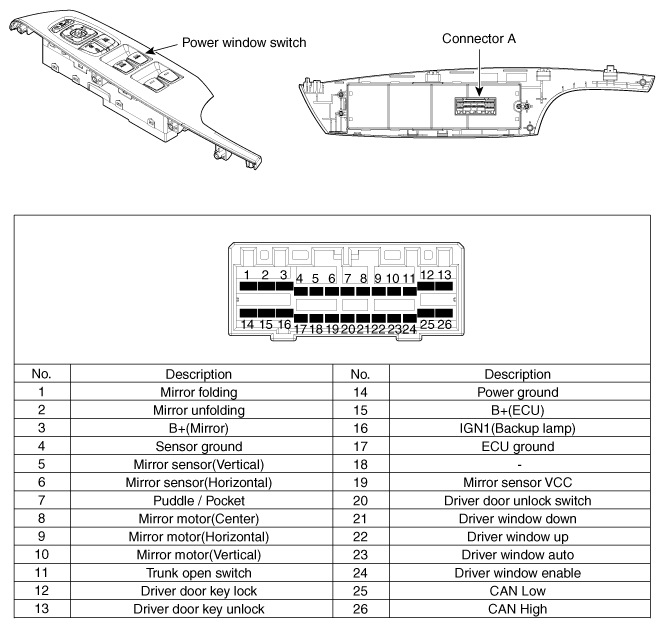 Power window switch

Connector A

1 2 3 4 5 6 7 8 9 10 11 12 13
14 15 16 17 18 19 20 21 22 23 24 25 26

| No. | Description | No. | Description |
|---|---|---|---|
| 1 | Mirror folding | 14 | Power ground |
| 2 | Mirror unfolding | 15 | B+(ECU) |
| 3 | B+(Mirror) | 16 | IGN1(Backup lamp) |
| 4 | Sensor ground | 17 | ECU ground |
| 5 | Mirror sensor(Vertical) | 18 | - |
| 6 | Mirror sensor(Horizontal) | 19 | Mirror sensor VCC |
| 7 | Puddle / Pocket | 20 | Driver door unlock switch |
| 8 | Mirror motor(Center) | 21 | Driver window down |
| 9 | Mirror motor(Horizontal) | 22 | Driver window up |
| 10 | Mirror motor(Vertical) | 23 | Driver window auto |
| 11 | Trunk open switch | 24 | Driver window enable |
| 12 | Driver door key lock | 25 | CAN Low |
| 13 | Driver door key unlock | 26 | CAN High |