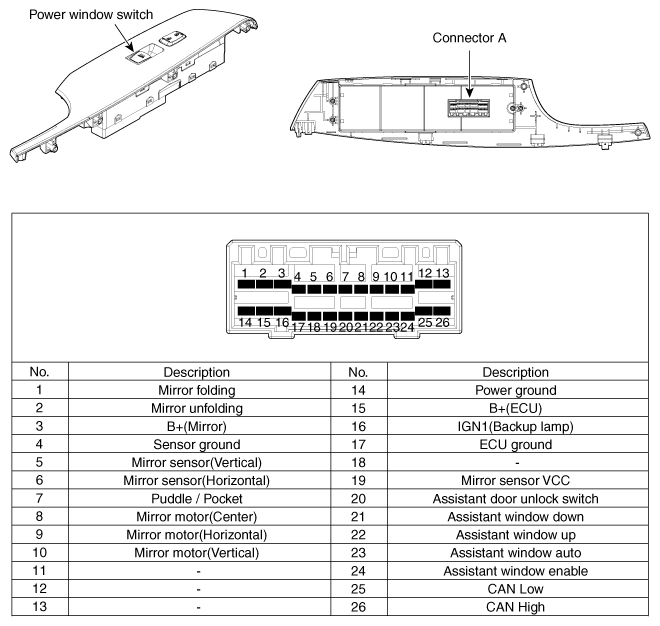 Power window switch

Connector A

1 2 3 4 5 6 7 8 9 10 11 12 13
14 15 16 17 18 19 20 21 22 23 24 25 26

| No. | Description | No. | Description |
|---|---|---|---|
| 1 | Mirror folding | 14 | Power ground |
| 2 | Mirror unfolding | 15 | B+(ECU) |
| 3 | B+(Mirror) | 16 | IGN1(Backup lamp) |
| 4 | Sensor ground | 17 | ECU ground |
| 5 | Mirror sensor(Vertical) | 18 | - |
| 6 | Mirror sensor(Horizontal) | 19 | Mirror sensor VCC |
| 7 | Puddle / Pocket | 20 | Assistant door unlock switch |
| 8 | Mirror motor(Center) | 21 | Assistant window down |
| 9 | Mirror motor(Horizontal) | 22 | Assistant window up |
| 10 | Mirror motor(Vertical) | 23 | Assistant window auto |
| 11 | - | 24 | Assistant window enable |
| 12 | - | 25 | CAN Low |
| 13 | - | 26 | CAN High |