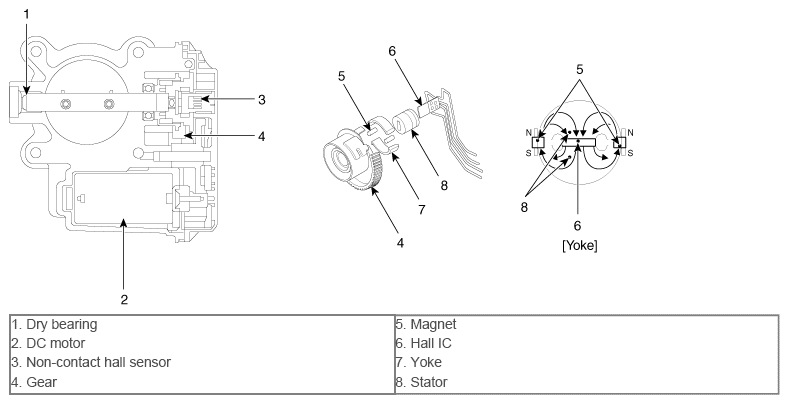 1
3
4
2
6
5
8
7
4
5
N
S
N
S
8
6
[Yoke]

| 1. Dry bearing | 5. Magnet |
|---|---|
| 2. DC motor | 6. Hall IC |
| 3. Non-contact hall sensor | 7. Yoke |
| 4. Gear | 8. Stator |