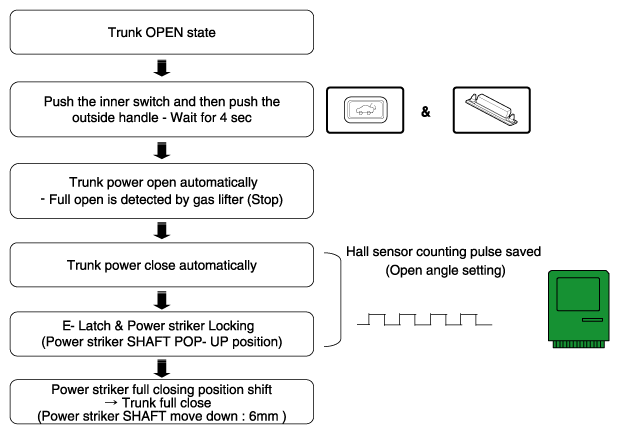 Trunk OPEN state

Push the inner switch and then push the outside handle - Wait for 4 sec

&

Trunk power open automatically
- Full open is detected by gas lifter (Stop)

Trunk power close automatically

E- Latch & Power striker Locking
(Power striker SHAFT POP- UP position)

Hall sensor counting pulse saved
(Open angle setting)

Power striker full closing position shift
→ Trunk full close
(Power striker SHAFT move down : 6mm )