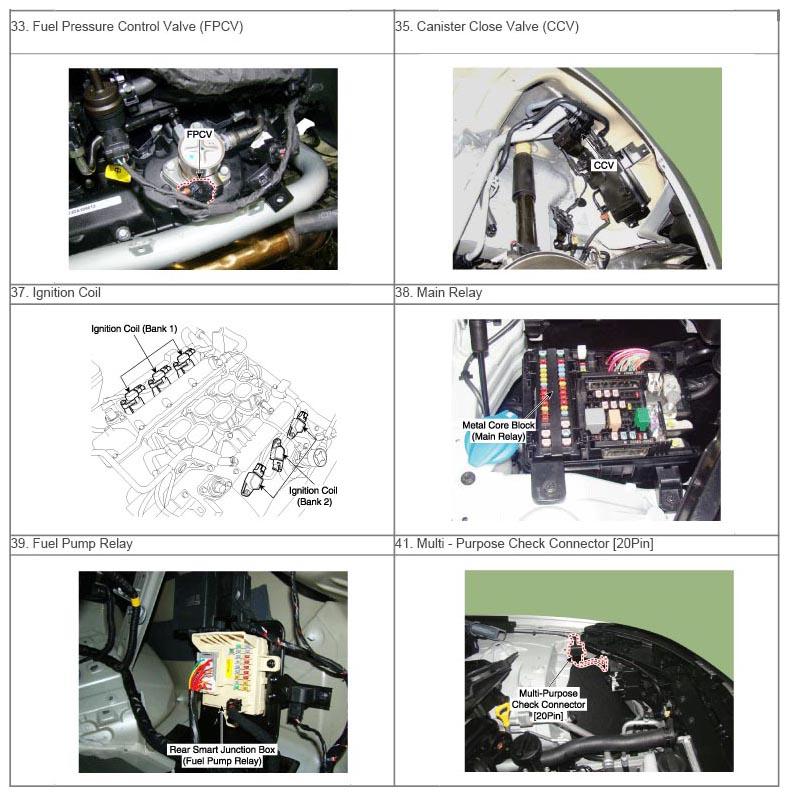 | 33. Fuel Pressure Control Valve (FPCV) | 35. Canister Close Valve (CCV) |
|---|---|
| FPCV | CCV |
| 37. Ignition Coil | 38. Main Relay |
| Ignition Coil (Bank 1) Ignition Coil (Bank 2) | Metal Core Block (Main Relay) |
| 39. Fuel Pump Relay | 41. Multi - Purpose Check Connector [20Pin] |
| Rear Smart Junction Box (Fuel Pump Relay) | Multi-Purpose Check Connector [20Pin] |