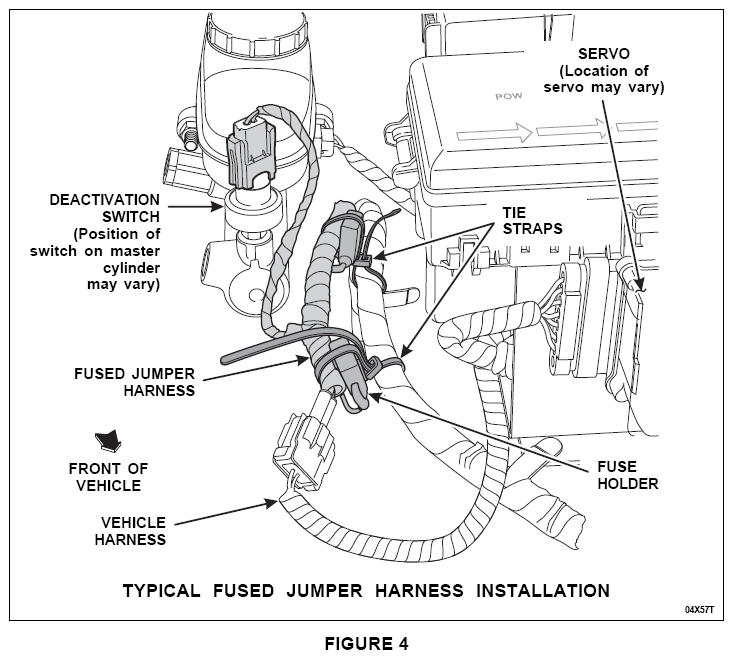 SERVO
(Location of servo may vary)

POW

DEACTIVATION SWITCH
(Position of switch on master cylinder may vary)

TIE STRAPS

FUSED JUMPER HARNESS

FRONT OF VEHICLE

FUSE HOLDER

VEHICLE HARNESS

TYPICAL FUSED JUMPER HARNESS INSTALLATION

04X57T

FIGURE 4