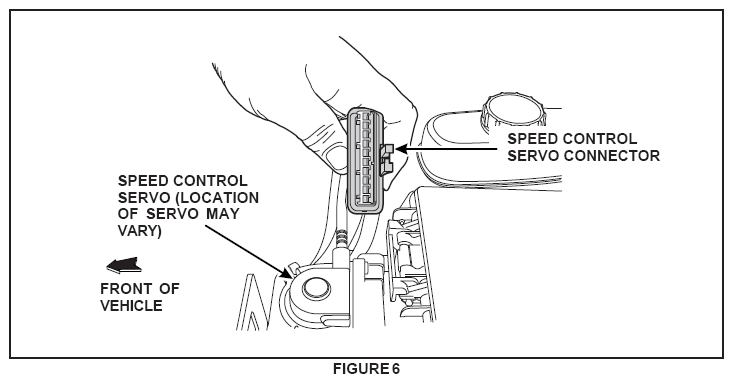 SPEED CONTROL SERVO CONNECTOR

SPEED CONTROL SERVO (LOCATION OF SERVO MAY VARY)

FRONT OF VEHICLE

FIGURE 6