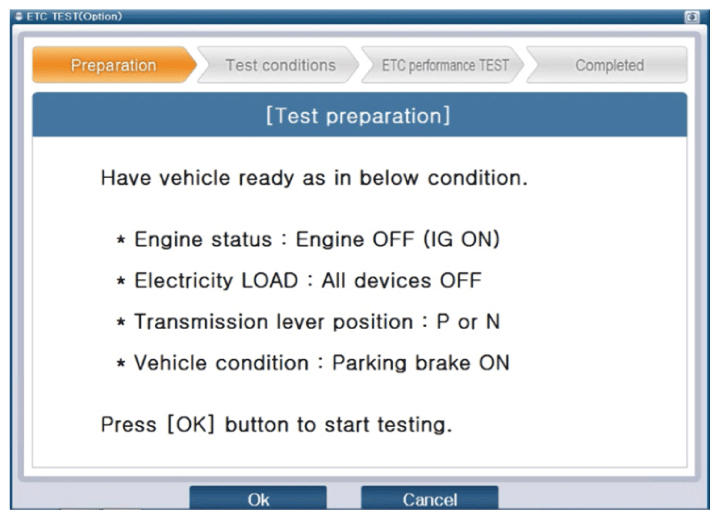 ETC TEST(Option)

Preparation

Test conditions

ETC performance TEST

Completed

[Test preparation]

Have vehicle ready as in below condition.

* Engine status : Engine OFF (IG ON)

* Electricity LOAD : All devices OFF

* Transmission lever position : P or N

* Vehicle condition : Parking brake ON

Press [OK] button to start testing.

Ok

Cancel