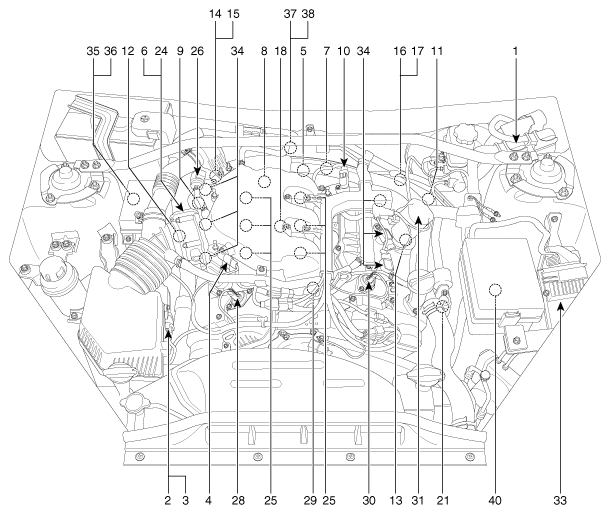 14 15
37 38
35 36 12 6 24 9 26 34 8 18 5 7 10 34 16 17 11 1

2 3 4 28 25 29 25 30 13 31 21 40 33