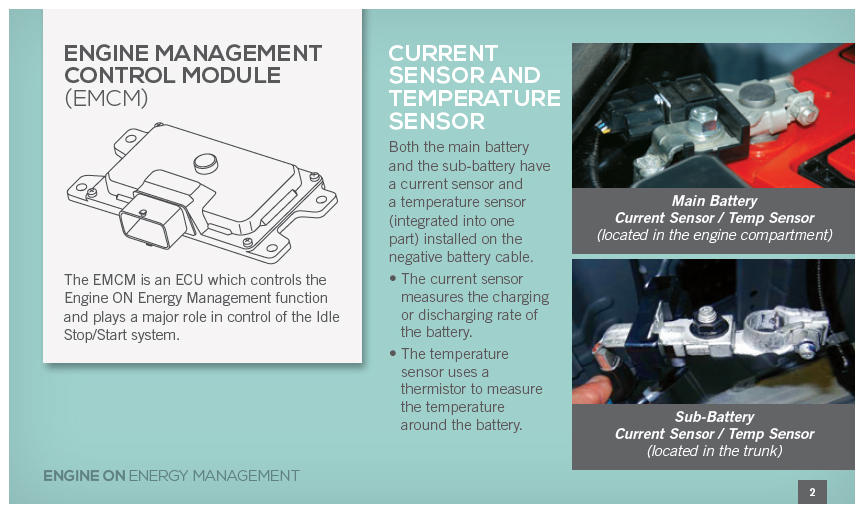 ENGINE MANAGEMENT CONTROL MODULE (EMCM)

The EMCM is an ECU which controls the Engine ON Energy Management function and plays a major role in control of the Idle Stop/Start system.

CURRENT SENSOR AND TEMPERATURE SENSOR

Both the main battery and the sub-battery have a current sensor and a temperature sensor (integrated into one part) installed on the negative battery cable.

• The current sensor measures the charging or discharging rate of the battery.

• The temperature sensor uses a thermistor to measure the temperature around the battery.

Main Battery
Current Sensor / Temp Sensor
(located in the engine compartment)

Sub-Battery
Current Sensor / Temp Sensor
(located in the trunk)

ENGINE ON ENERGY MANAGEMENT

2