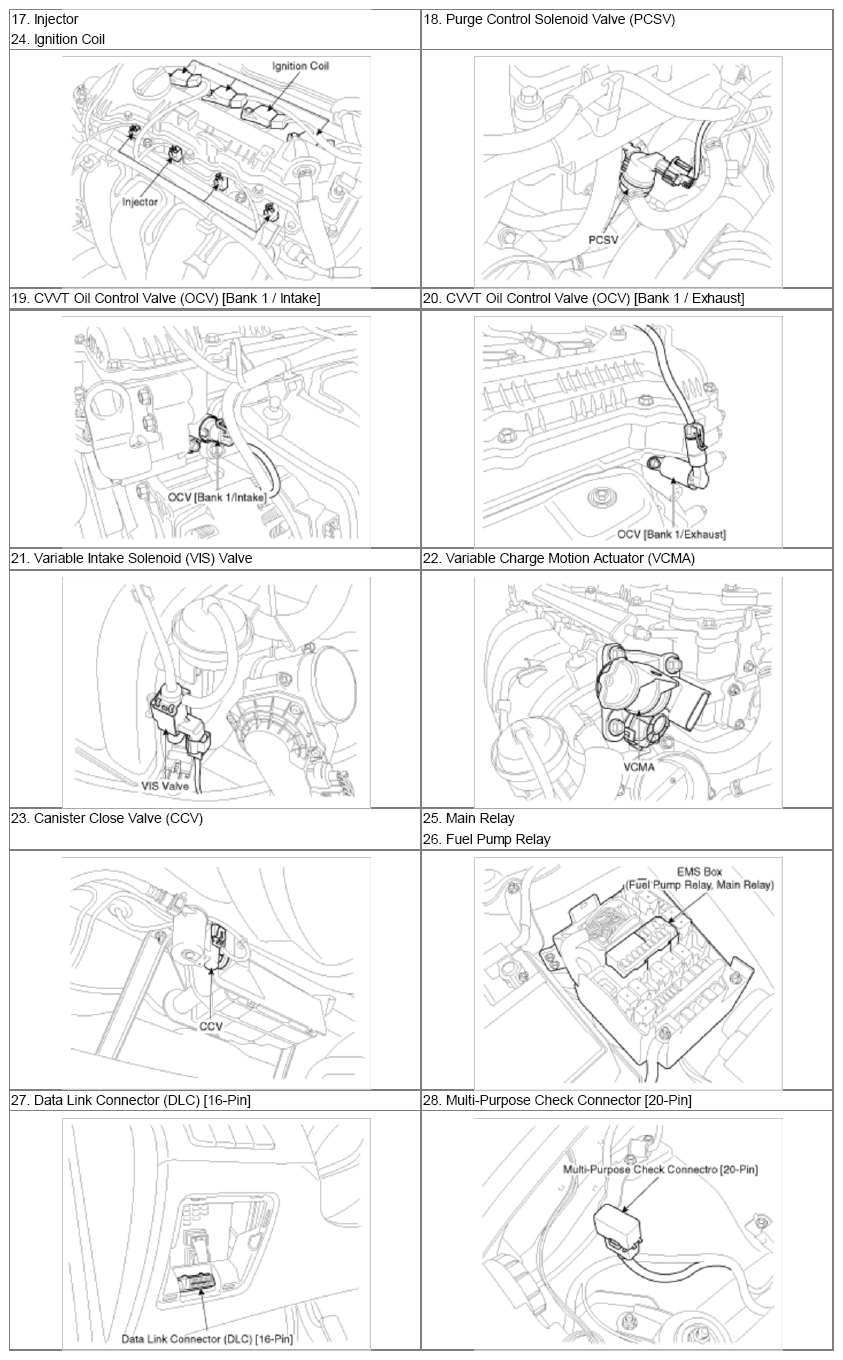 | 17. Injector<br>24. Ignition Coil | 18. Purge Control Solenoid Valve (PCSV) |
|---|---|
| Ignition Coil<br>Injector | PCSV |
| 19. CVVT Oil Control Valve (OCV) [Bank 1 / Intake] | 20. CVVT Oil Control Valve (OCV) [Bank 1 / Exhaust] |
| OCV [Bank 1/Intake] | OCV [Bank 1/Exhaust] |
| 21. Variable Intake Solenoid (VIS) Valve | 22. Variable Charge Motion Actuator (VCMA) |
| VIS Valve | VCMA |
| 23. Canister Close Valve (CCV) | 25. Main Relay<br>26. Fuel Pump Relay |
| CCV | EMS Box<br>(Fuel Pump Relay, Main Relay) |
| 27. Data Link Connector (DLC) [16-Pin] | 28. Multi-Purpose Check Connector [20-Pin] |
| Data Link Connector (DLC) [16-Pin] | Multi-Purpose Check Connectro [20-Pin] |