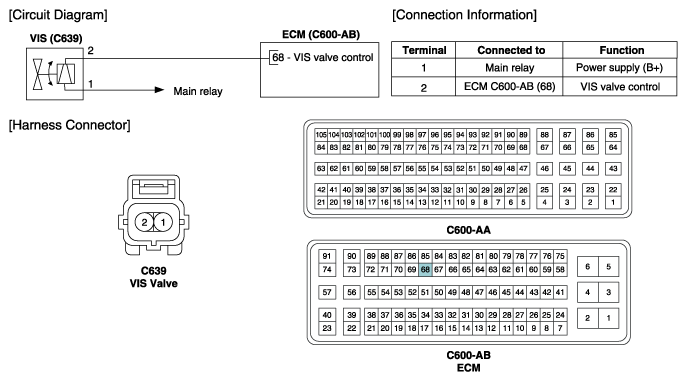 [Circuit Diagram]

VIS (C639)

2

1

Main relay

ECM (C600-AB)

68 - VIS valve control

[Connection Information]

| Terminal | Connected to | Function |
|---|---|---|
| 1 | Main relay | Power supply (B+) |
| 2 | ECM C600-AB (68) | VIS valve control |

[Harness Connector]

2 1

C639
VIS Valve

105 104 103 102 101 100 99 98 97 96 95 94 93 92 91 90 89 88 87 86 85
84 83 82 81 80 79 78 77 76 75 74 73 72 71 70 69 68 67 66 65 64
63 62 61 60 59 58 57 56 55 54 53 52 51 50 49 48 47 46 45 44 43
42 41 40 39 38 37 36 35 34 33 32 31 30 29 28 27 26 25 24 23 22
21 20 19 18 17 16 15 14 13 12 11 10 9 8 7 6 5 4 3 2 1

C600-AA

91 90 89 88 87 86 85 84 83 82 81 80 79 78 77 76 75
74 73 72 71 70 69 68 67 66 65 64 63 62 61 60 59 58 6 5
57 56 55 54 53 52 51 50 49 48 47 46 45 44 43 42 41 4 3
40 39 38 37 36 35 34 33 32 31 30 29 28 27 26 25 24
23 22 21 20 19 18 17 16 15 14 13 12 11 10 9 8 7 2 1

C600-AB
ECM