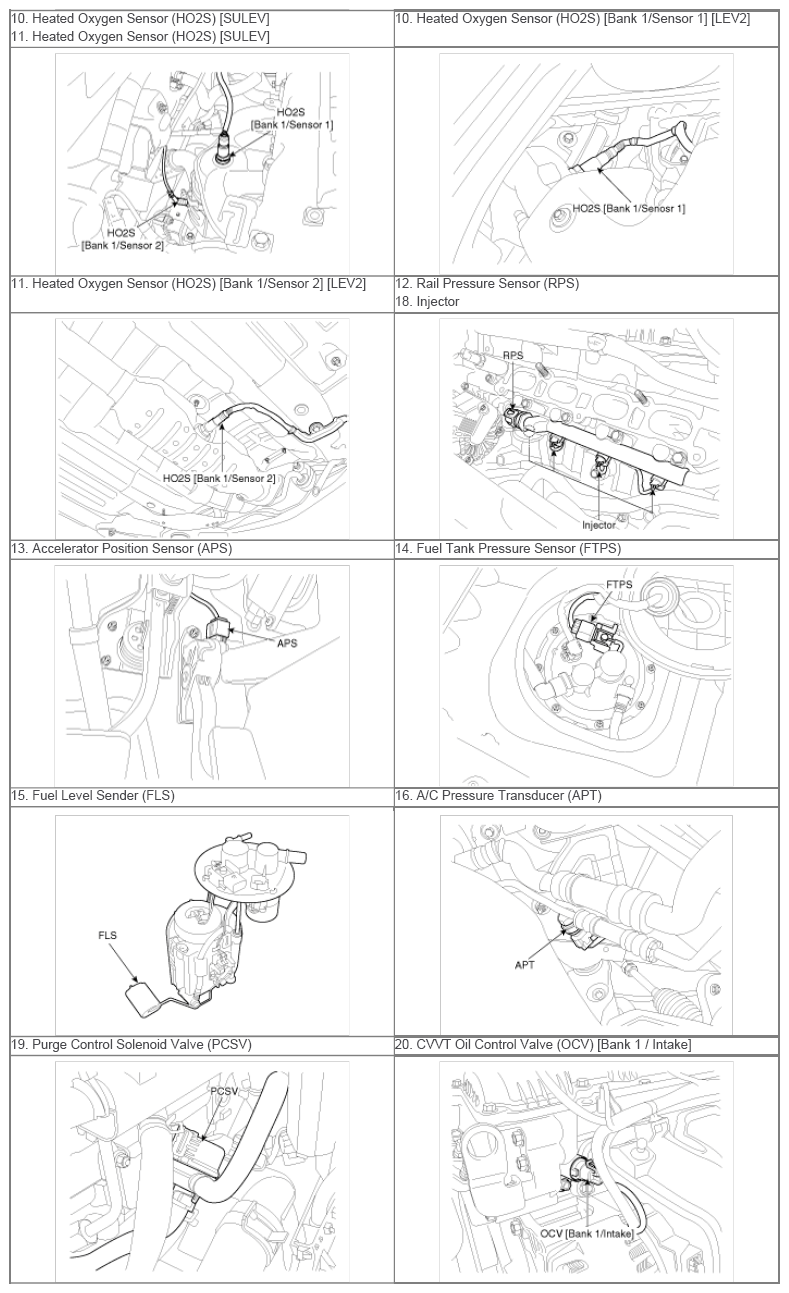 | 10. Heated Oxygen Sensor (HO2S) [SULEV] 11. Heated Oxygen Sensor (HO2S) [SULEV] | 10. Heated Oxygen Sensor (HO2S) [Bank 1/Sensor 1] [LEV2] |
|---|---|
| HO2S [Bank 1/Sensor 1] HO2S [Bank 1/Sensor 2] | HO2S [Bank 1/Senosr 1] |
| 11. Heated Oxygen Sensor (HO2S) [Bank 1/Sensor 2] [LEV2] | 12. Rail Pressure Sensor (RPS) 18. Injector |
| HO2S [Bank 1/Sensor 2] | RPS Injector |
| 13. Accelerator Position Sensor (APS) | 14. Fuel Tank Pressure Sensor (FTPS) |
| APS | FTPS |
| 15. Fuel Level Sender (FLS) | 16. A/C Pressure Transducer (APT) |
| FLS | APT |
| 19. Purge Control Solenoid Valve (PCSV) | 20. CVVT Oil Control Valve (OCV) [Bank 1 / Intake] |
| PCSV | OCV [Bank 1/Intake] |