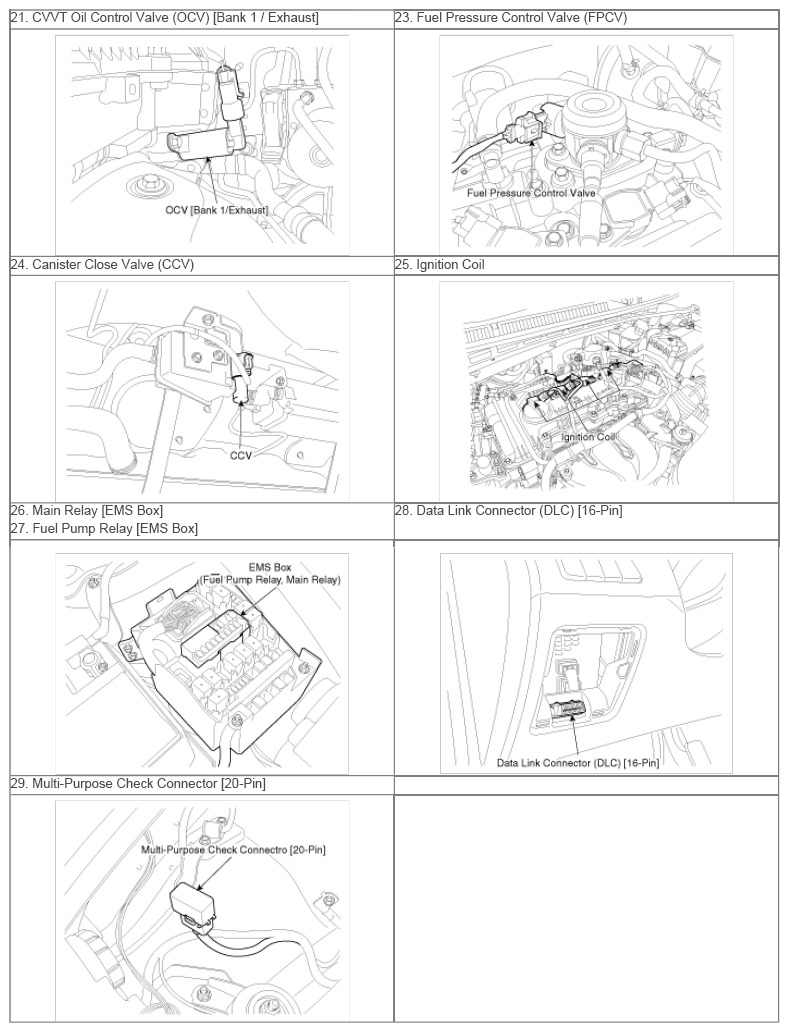 | 21. CVVT Oil Control Valve (OCV) [Bank 1 / Exhaust] | 23. Fuel Pressure Control Valve (FPCV) |
|---|---|
| OCV [Bank 1/Exhaust] | Fuel Pressure Control Valve |
| 24. Canister Close Valve (CCV) | 25. Ignition Coil |
| CCV | Ignition Coil |
| 26. Main Relay [EMS Box] 27. Fuel Pump Relay [EMS Box] | 28. Data Link Connector (DLC) [16-Pin] |
| EMS Box (Fuel Pump Relay, Main Relay) | Data Link Connector (DLC) [16-Pin] |
| 29. Multi-Purpose Check Connector [20-Pin] | |
| Multi-Purpose Check Connectro [20-Pin] | |