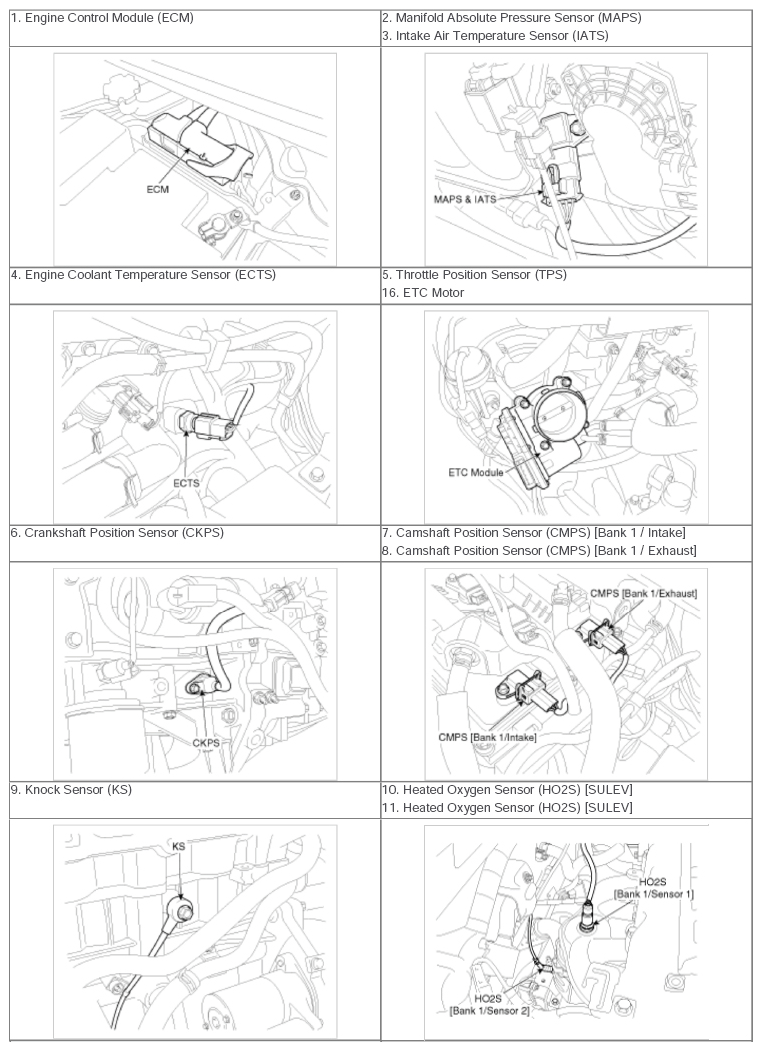 | 1. Engine Control Module (ECM) | 2. Manifold Absolute Pressure Sensor (MAPS)<br>3. Intake Air Temperature Sensor (IATS) |
|---|---|
| ECM | MAPS & IATS |
| 4. Engine Coolant Temperature Sensor (ECTS) | 5. Throttle Position Sensor (TPS)<br>16. ETC Motor |
| ECTS | ETC Module |
| 6. Crankshaft Position Sensor (CKPS) | 7. Camshaft Position Sensor (CMPS) [Bank 1 / Intake]<br>8. Camshaft Position Sensor (CMPS) [Bank 1 / Exhaust] |
| CKPS | CMPS [Bank 1/Exhaust]<br>CMPS [Bank 1/Intake] |
| 9. Knock Sensor (KS) | 10. Heated Oxygen Sensor (HO2S) [SULEV]<br>11. Heated Oxygen Sensor (HO2S) [SULEV] |
| KS | HO2S [Bank 1/Sensor 1]<br>HO2S [Bank 1/Sensor 2] |