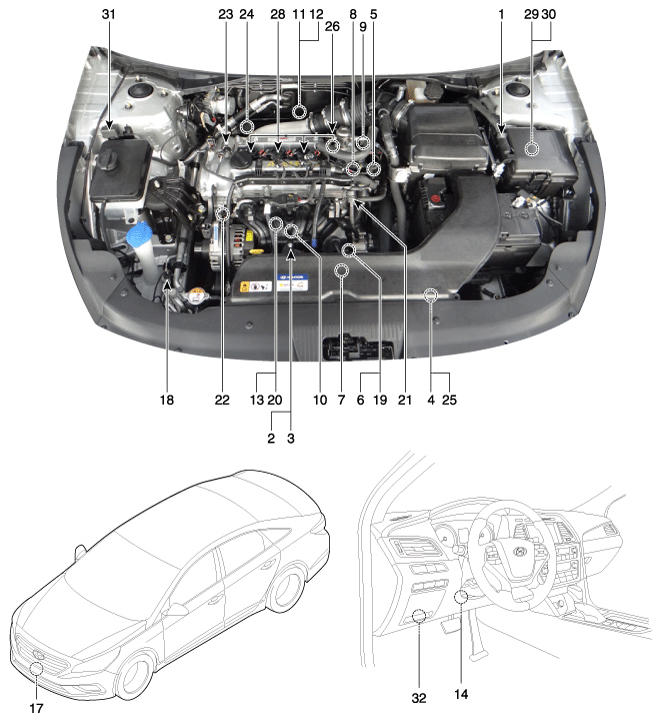 31
23 24
28 11 12
26
8
9
5
1
29 30

18
22
13 20
2 3
10
7
6 19
21
4 25

17
32
14