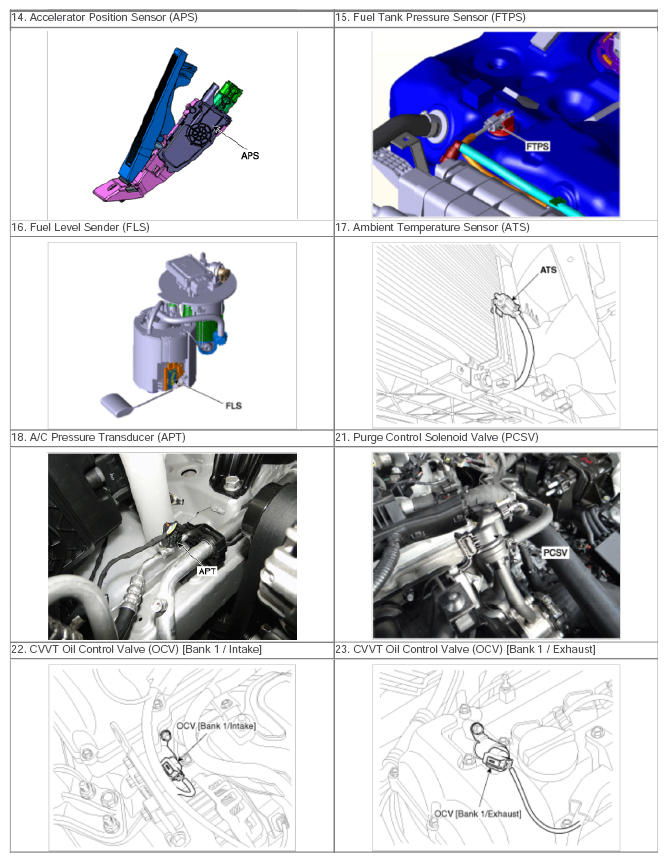 | 14. Accelerator Position Sensor (APS) | 15. Fuel Tank Pressure Sensor (FTPS) |
|---|---|
| APS | FTPS |
| 16. Fuel Level Sender (FLS) | 17. Ambient Temperature Sensor (ATS) |
| FLS | ATS |
| 18. A/C Pressure Transducer (APT) | 21. Purge Control Solenoid Valve (PCSV) |
| APT | PCSV |
| 22. CVVT Oil Control Valve (OCV) [Bank 1 / Intake] | 23. CVVT Oil Control Valve (OCV) [Bank 1 / Exhaust] |
| OCV [Bank 1/Intake] | OCV [Bank 1/Exhaust] |