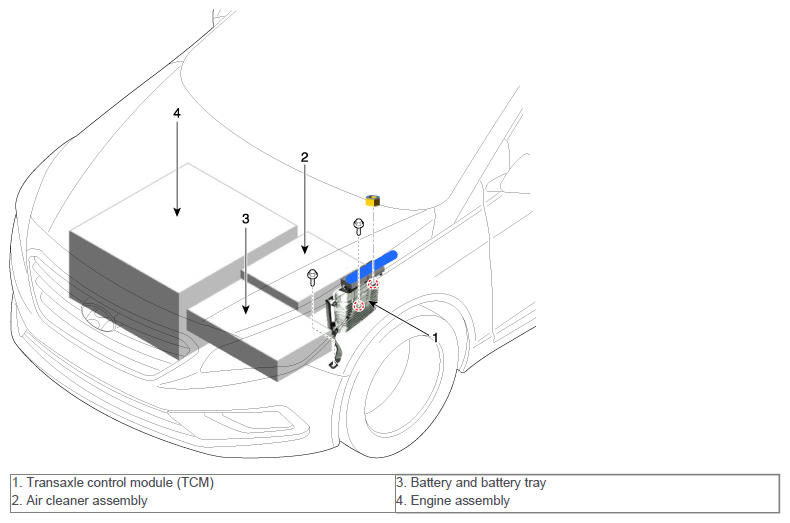 4

2

3

1

| 1. Transaxle control module (TCM) | 3. Battery and battery tray |
|---|---|
| 2. Air cleaner assembly | 4. Engine assembly |