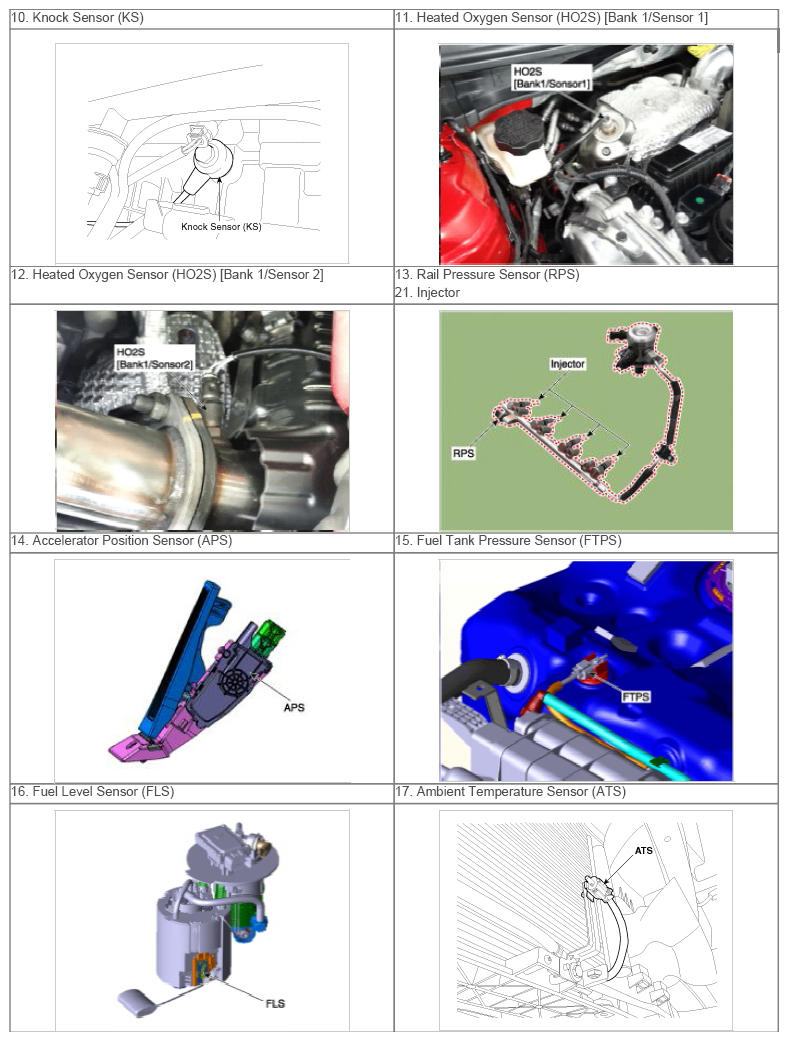 | 10. Knock Sensor (KS) | 11. Heated Oxygen Sensor (HO2S) [Bank 1/Sensor 1] |
|---|---|
| Knock Sensor (KS) | HO2S [Bank1/Sensor1] |
| 12. Heated Oxygen Sensor (HO2S) [Bank 1/Sensor 2] | 13. Rail Pressure Sensor (RPS) 21. Injector |
| HO2S [Bank1/Sensor2] | Injector RPS |
| 14. Accelerator Position Sensor (APS) | 15. Fuel Tank Pressure Sensor (FTPS) |
| APS | FTPS |
| 16. Fuel Level Sensor (FLS) | 17. Ambient Temperature Sensor (ATS) |
| FLS | ATS |