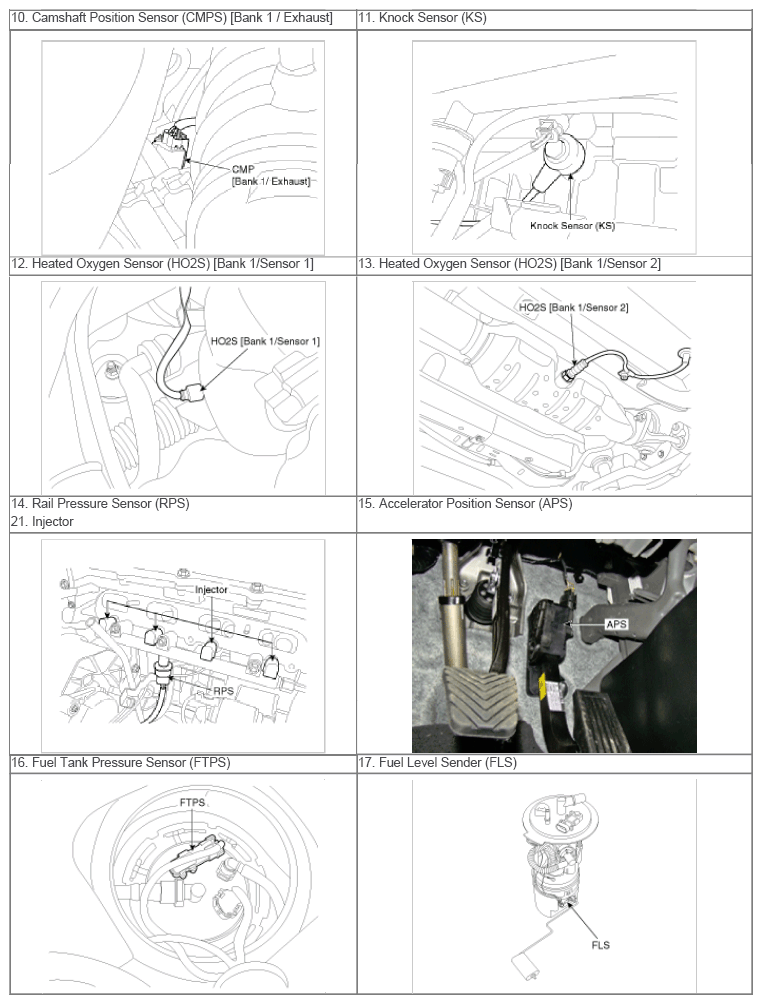 | 10. Camshaft Position Sensor (CMPS) [Bank 1 / Exhaust] | 11. Knock Sensor (KS) |
|---|---|
| CMP [Bank 1/ Exhaust] | Knock Sensor (KS) |
| 12. Heated Oxygen Sensor (HO2S) [Bank 1/Sensor 1] | 13. Heated Oxygen Sensor (HO2S) [Bank 1/Sensor 2] |
| HO2S [Bank 1/Sensor 1] | HO2S [Bank 1/Sensor 2] |
| 14. Rail Pressure Sensor (RPS) 21. Injector | 15. Accelerator Position Sensor (APS) |
| Injector RPS | APS |
| 16. Fuel Tank Pressure Sensor (FTPS) | 17. Fuel Level Sender (FLS) |
| FTPS | FLS |