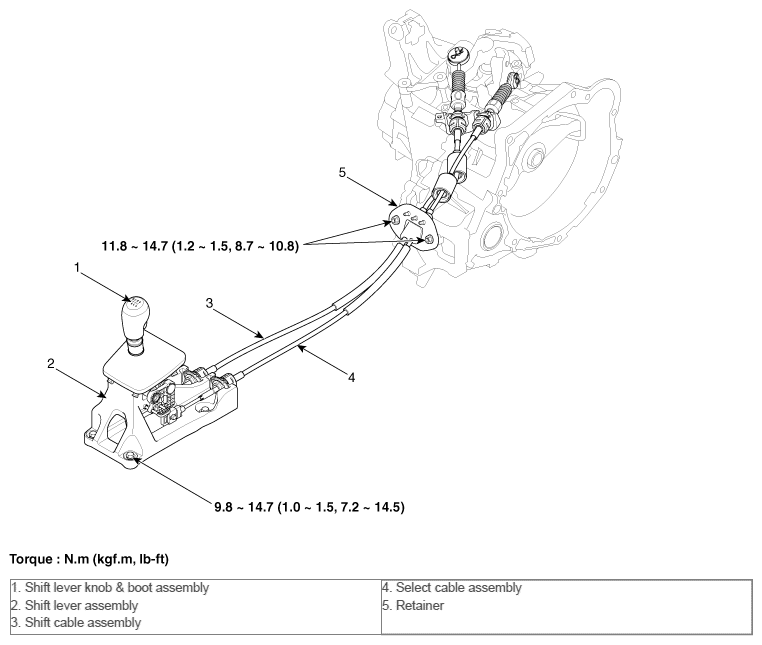 5

11.8 ~ 14.7 (1.2 ~ 1.5, 8.7 ~ 10.8)

1

3

2

4

9.8 ~ 14.7 (1.0 ~ 1.5, 7.2 ~ 14.5)

Torque : N.m (kgf.m, lb-ft)

| 1. Shift lever knob & boot assembly<br>2. Shift lever assembly<br>3. Shift cable assembly | 4. Select cable assembly<br>5. Retainer |
|---|---|