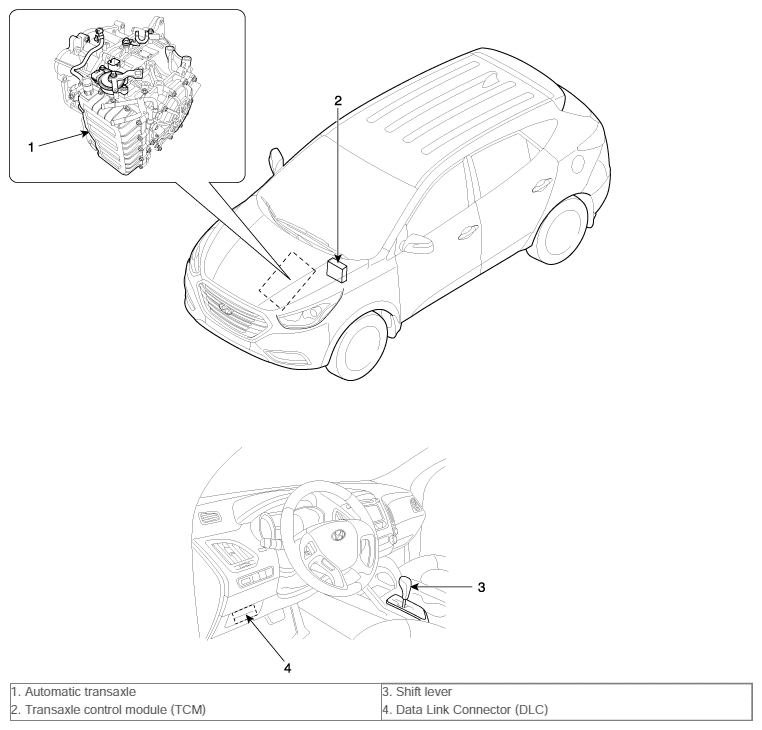 1

2

3

4

| 1. Automatic transaxle | 3. Shift lever |
|---|---|
| 2. Transaxle control module (TCM) | 4. Data Link Connector (DLC) |