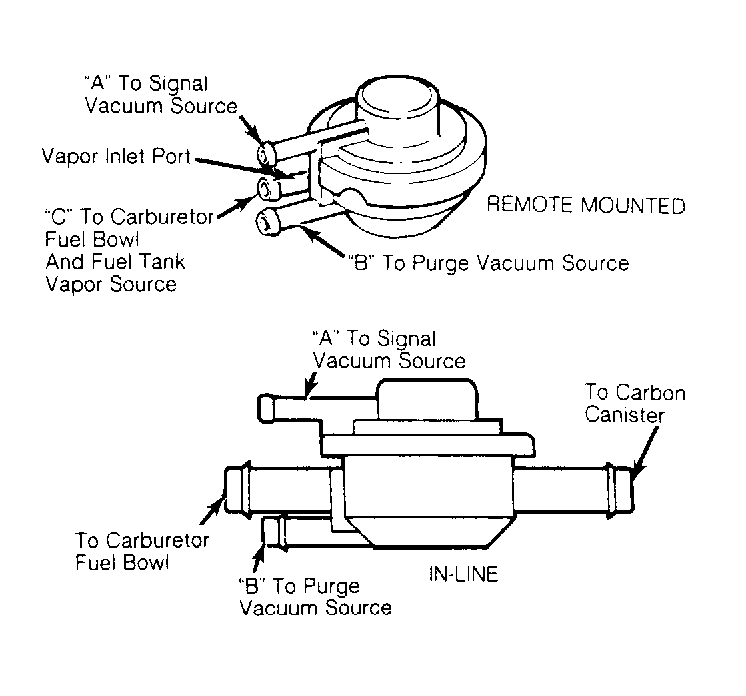 "A" To Signal Vacuum Source

Vapor Inlet Port

"C" To Carburetor Fuel Bowl And Fuel Tank Vapor Source

REMOTE MOUNTED

"B" To Purge Vacuum Source

"A" To Signal Vacuum Source

To Carbon Canister

To Carburetor Fuel Bowl

"B" To Purge Vacuum Source

IN-LINE